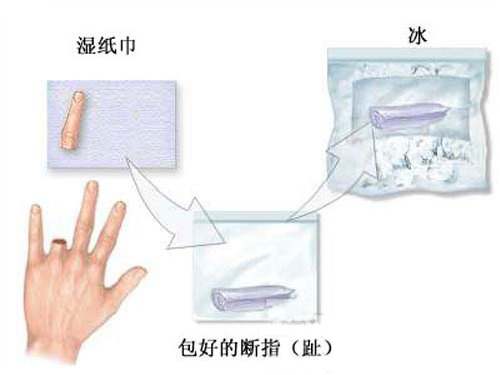 湿纸巾

冰

包好的断指（趾）